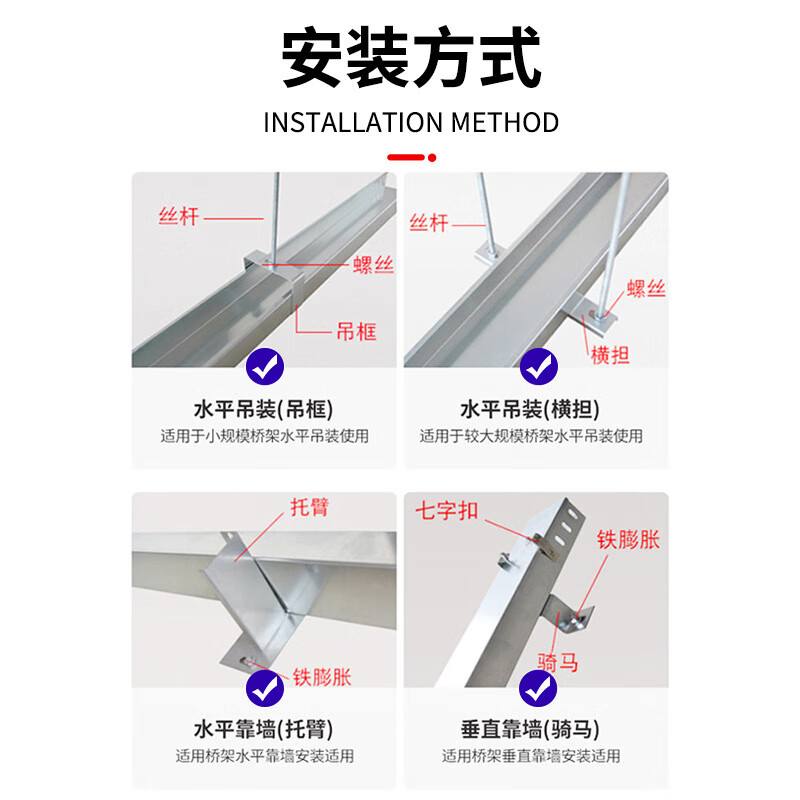 安装方式

INSTALLATION METHOD

丝杆

螺丝

吊框

水平吊装(吊框)

适用于小规模桥架水平吊装使用

丝杆

螺丝

横担

水平吊装(横担)

适用于较大规模桥架水平吊装使用

托臂

铁膨胀

水平靠墙(托臂)

适用桥架水平靠墙安装适用

七字扣

铁膨胀

骑马

垂直靠墙(骑马)

适用桥架垂直靠墙安装适用